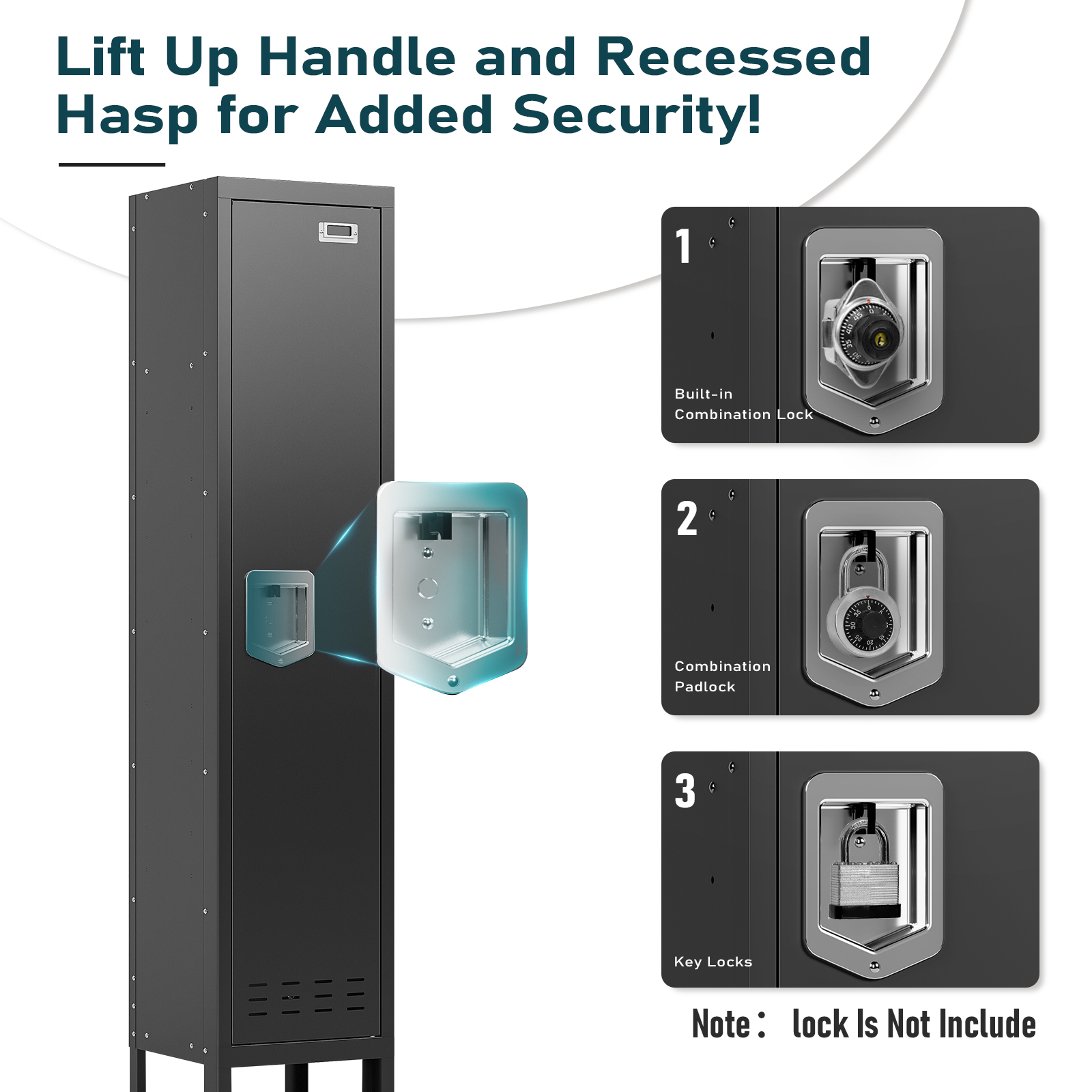 Lift Up Handle and Recessed Hasp for Added Security!

1

Built-in Combination Lock

2

Combination Padlock

3

Key Locks

Note : lock Is Not Include